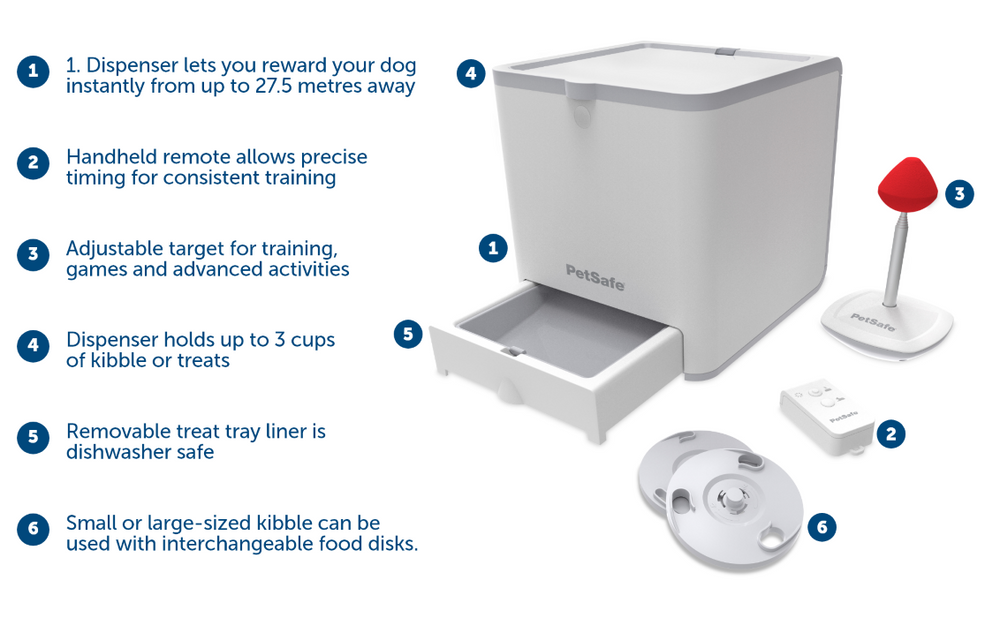 1 1. Dispenser lets you reward your dog instantly from up to 27.5 metres away

2 Handheld remote allows precise timing for consistent training

3 Adjustable target for training, games and advanced activities

4 Dispenser holds up to 3 cups of kibble or treats

5 Removable treat tray liner is dishwasher safe

6 Small or large-sized kibble can be used with interchangeable food disks.

4

1

PetSafe

5

3

PetSafe

PetSafe

2

6